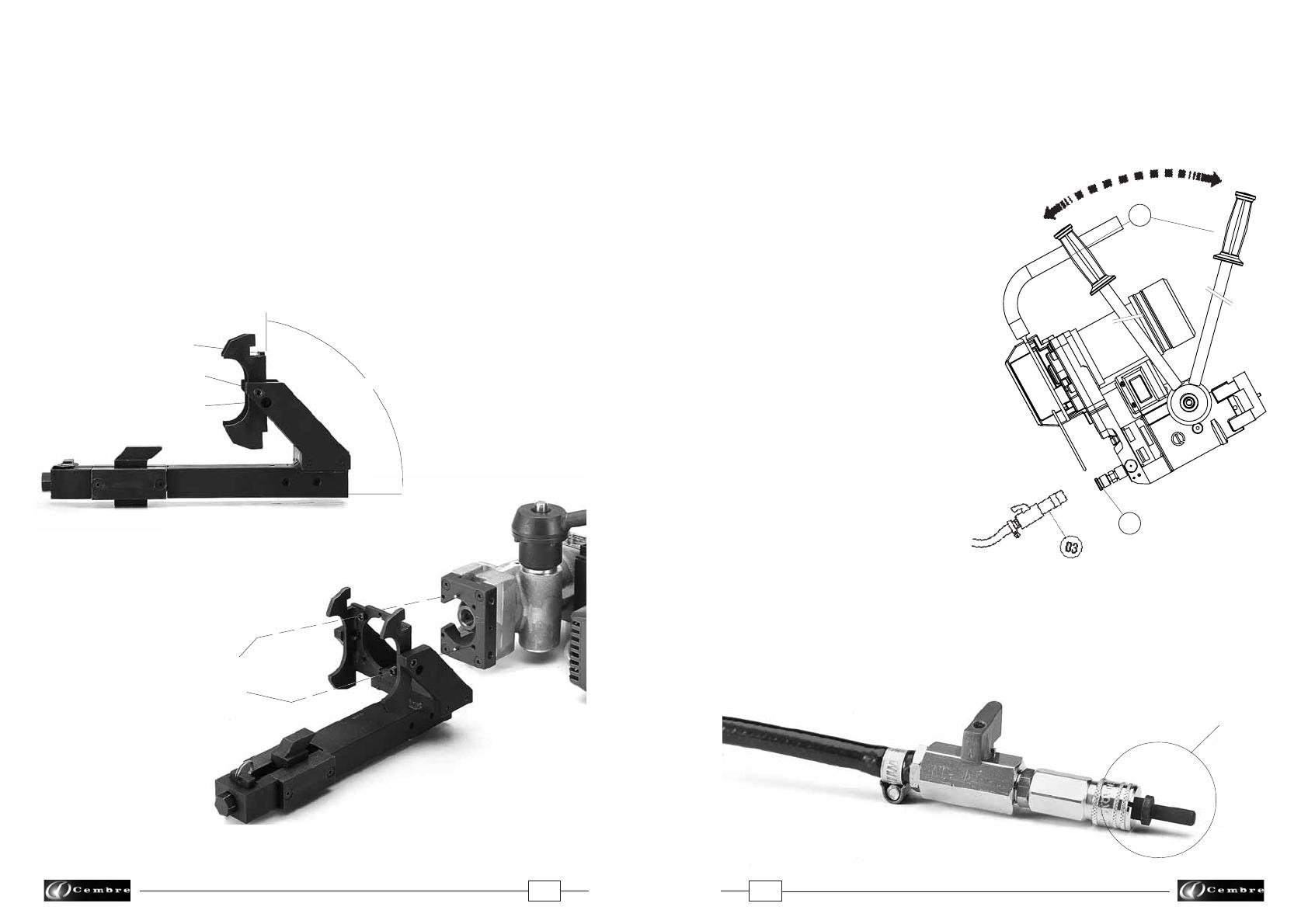 03

Cembre

Cembre