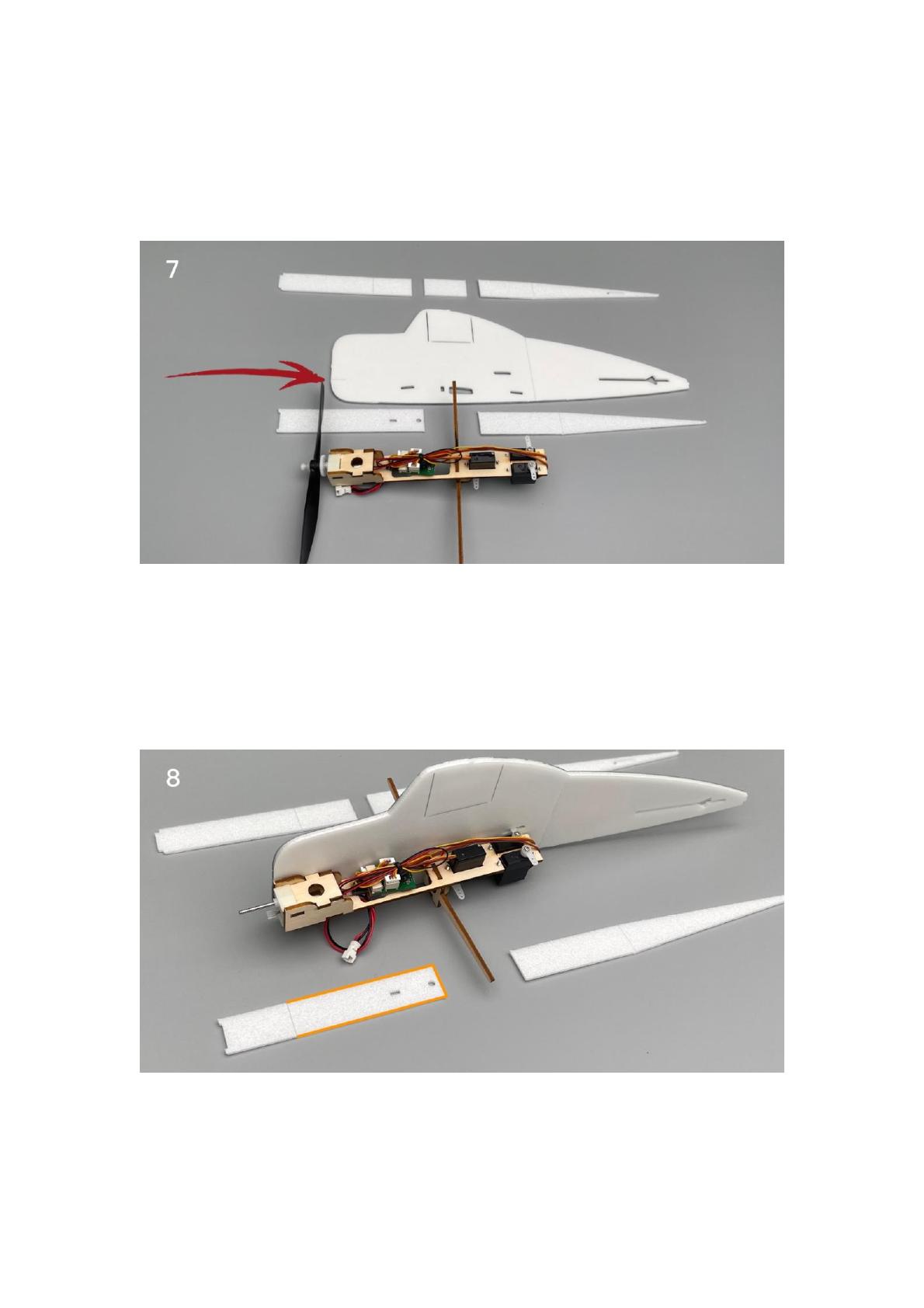 7

8