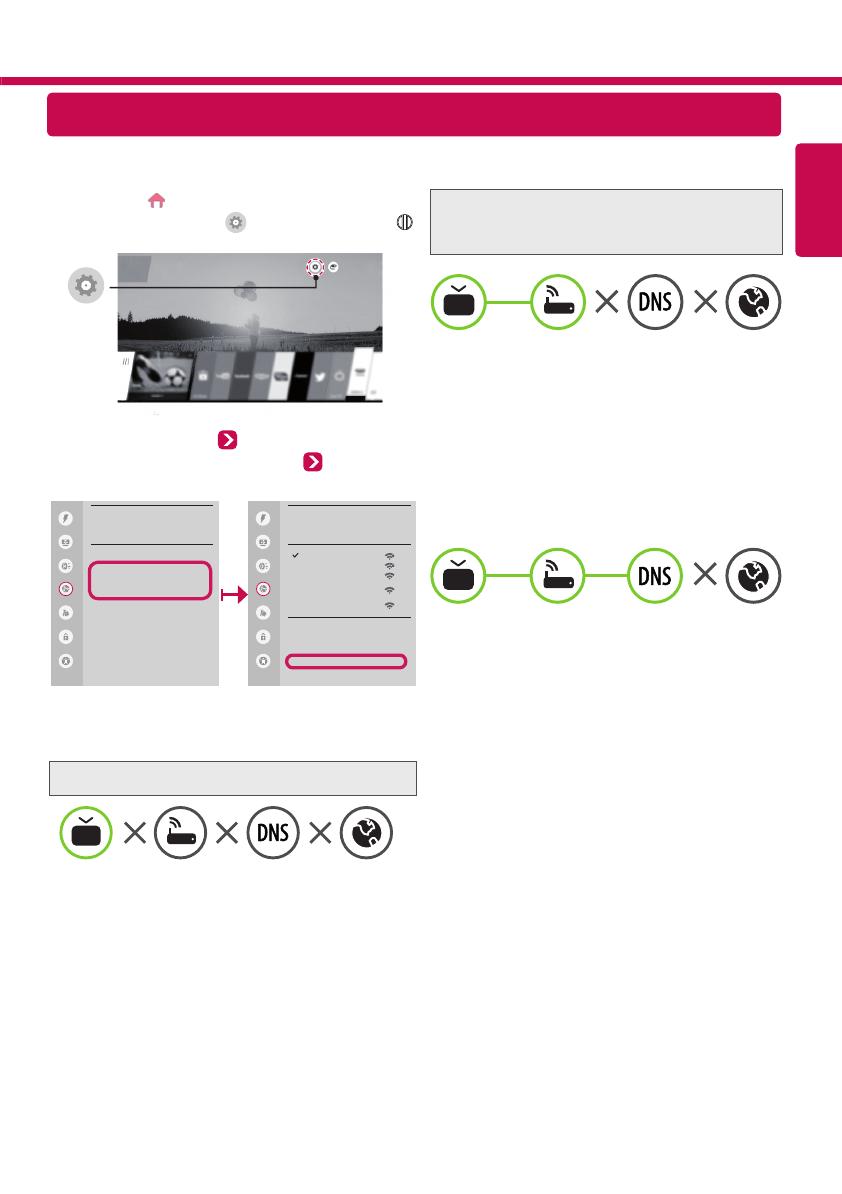 DNS

DNS

DNS