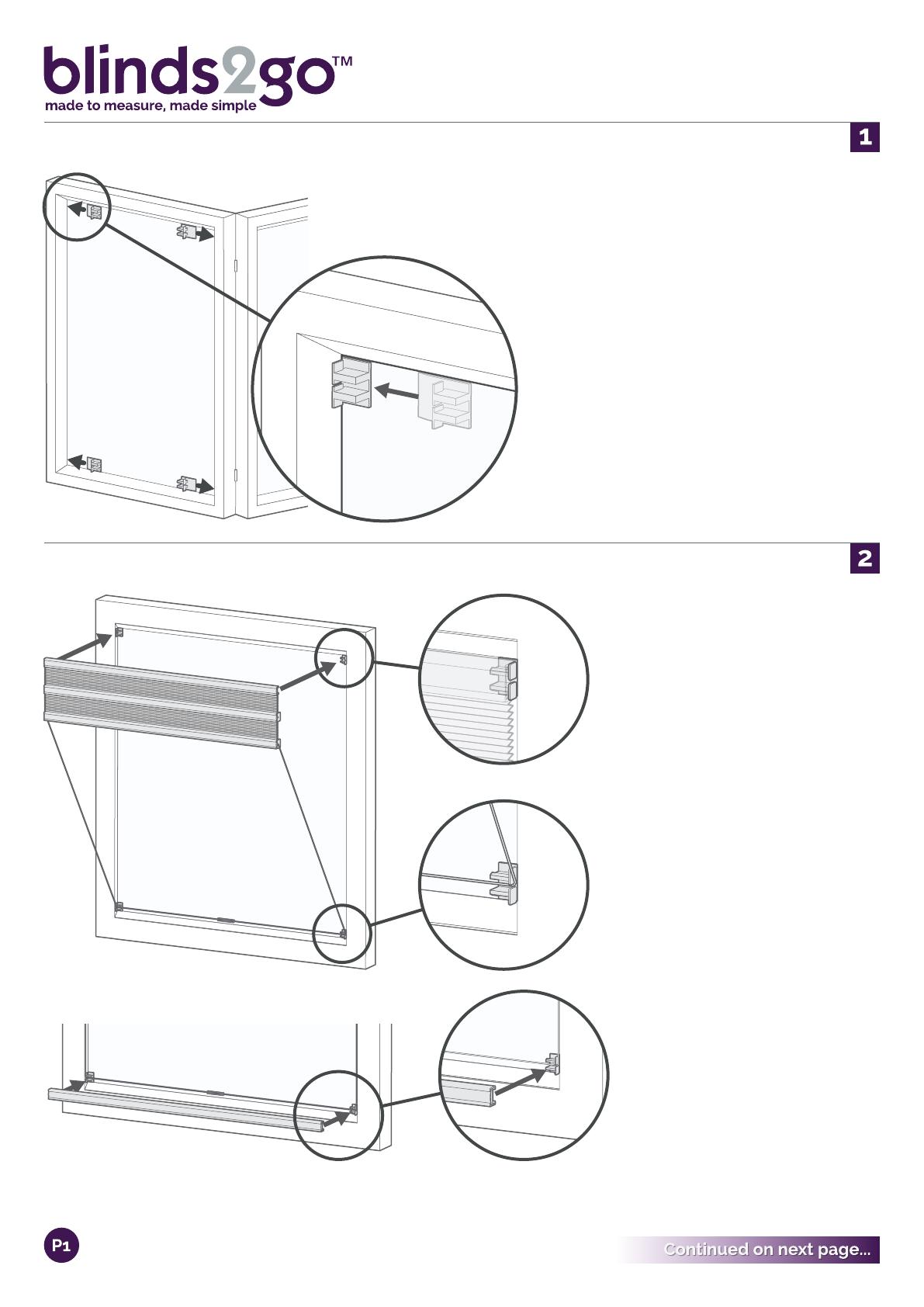 blinds2go™
made to measure, made simple

1

2

P1

Continued on next page...