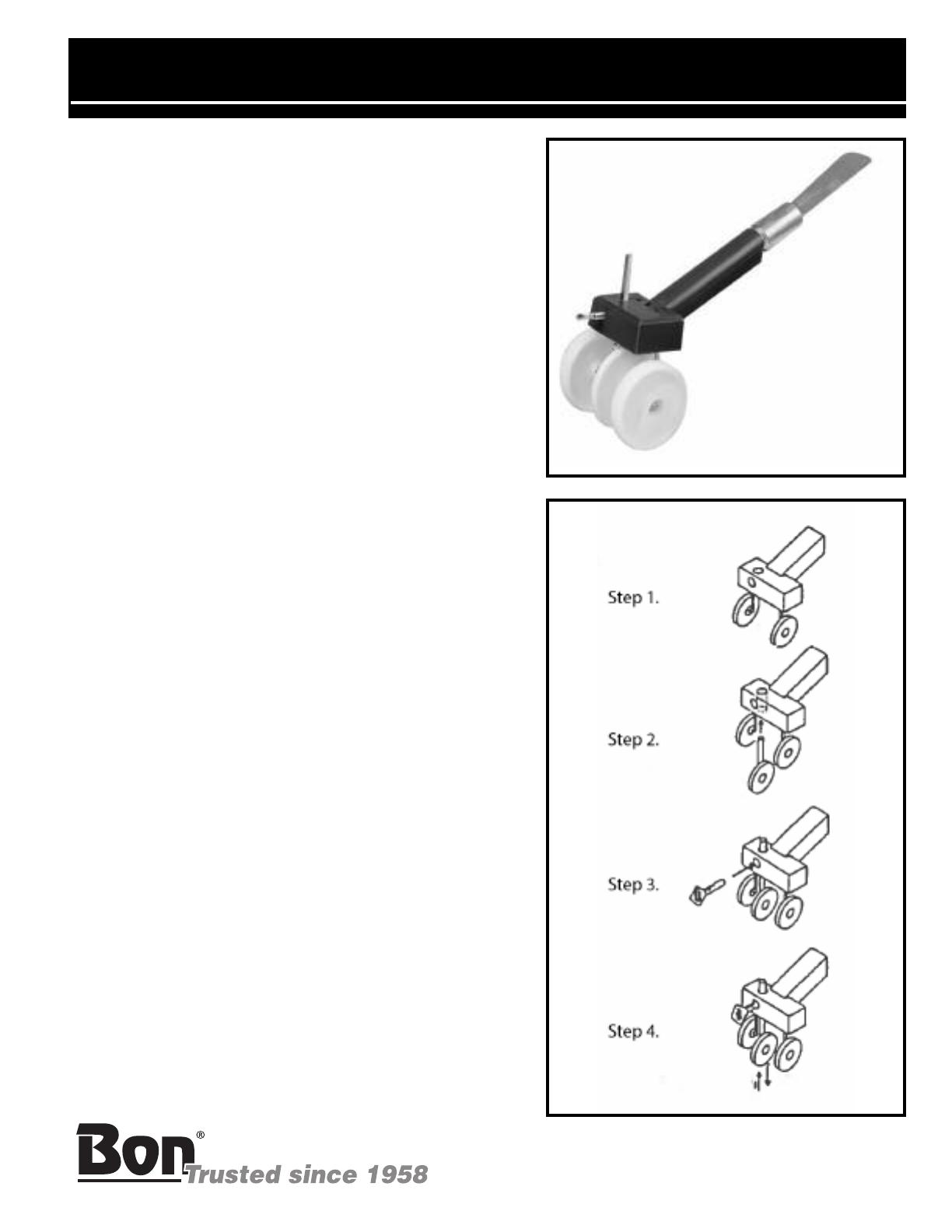 Step 1.

Step 2.

Step 3.

Step 4.

Bon®
Trusted since 1958