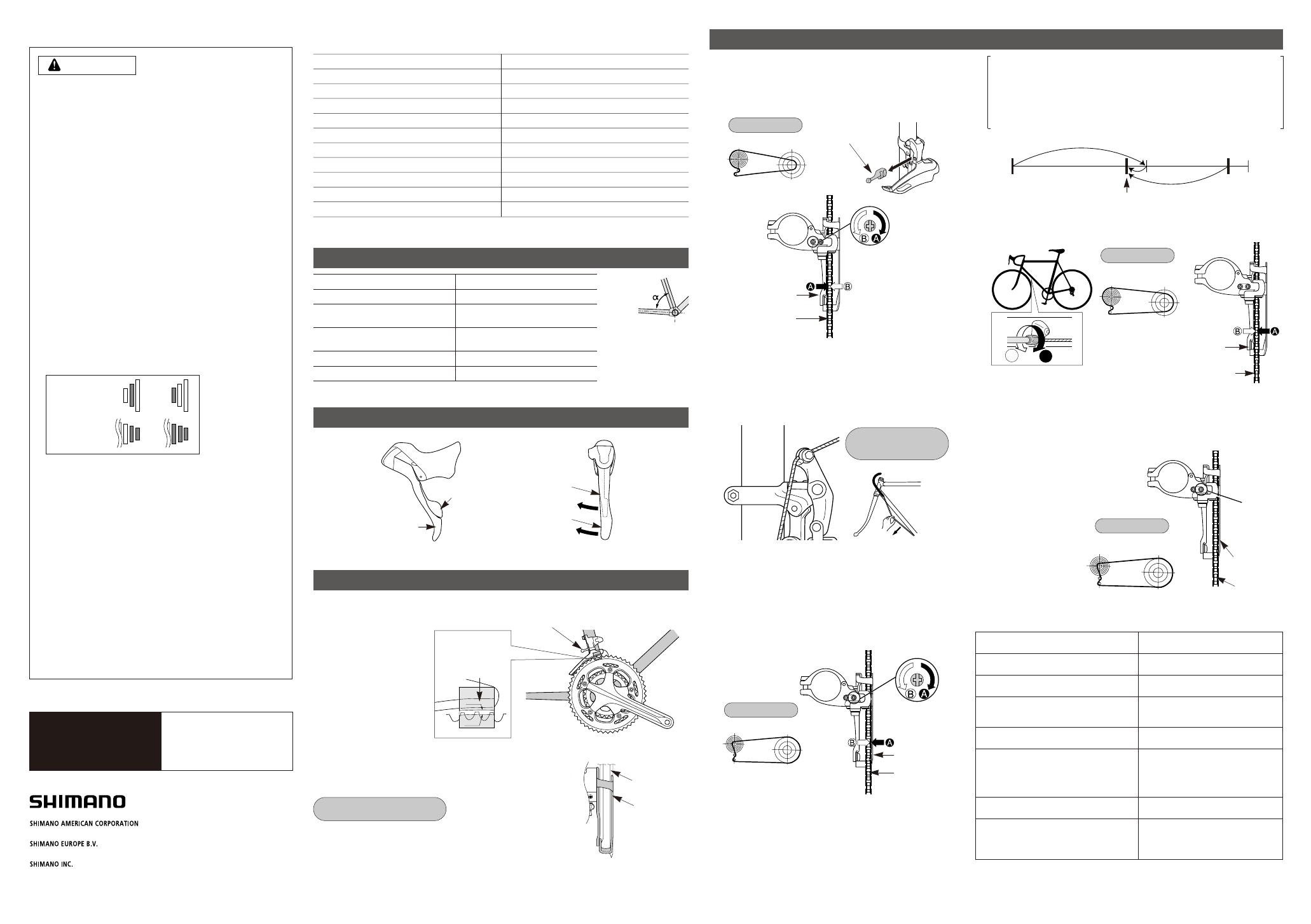 α

B A

A B

B A

B A

B A

SHIMANO

SHIMANO AMERICAN CORPORATION

SHIMANO EUROPE B.V.

SHIMANO INC.