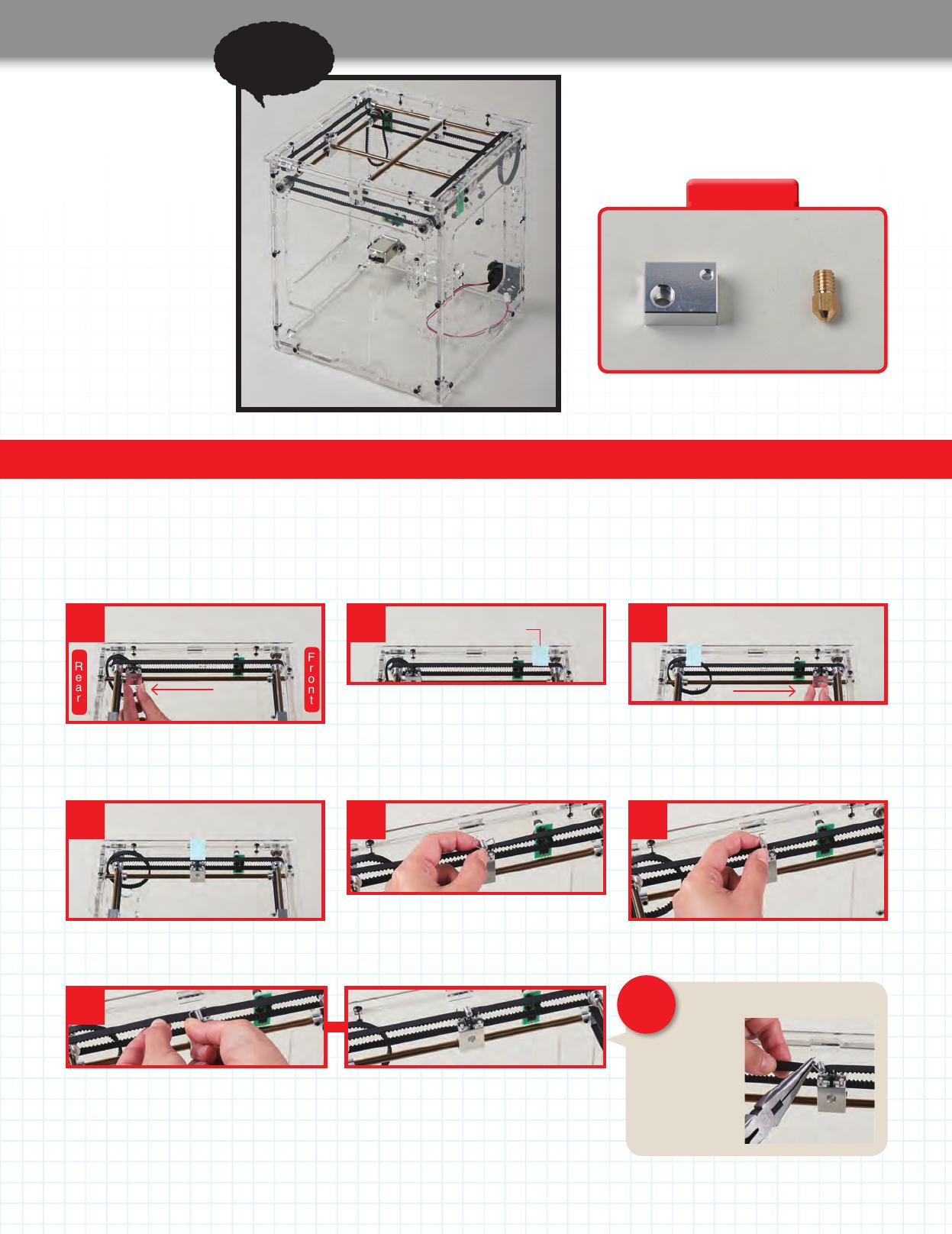 Rear

Front